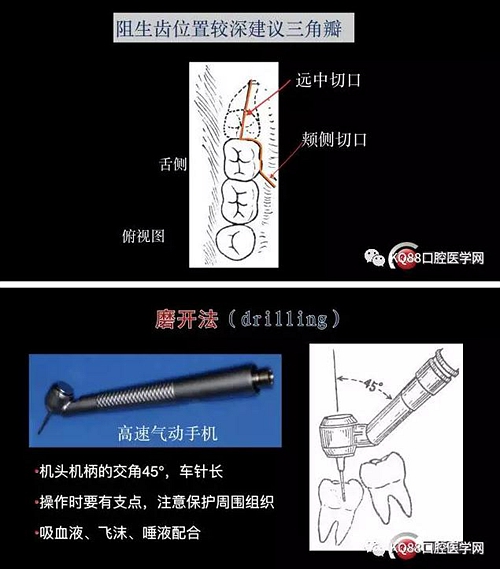 阻生齿位置较深建议三角瓣

远中切口

颊侧切口

舌侧

俯视图

KQ88口腔医学网

磨开法（drilling）

高速气动手机

45°

•机头机柄的交角45°，车针长

•操作时要有支点，注意保护周围组织

•吸血液、飞沫、唾液配合

KQ88口腔医学网