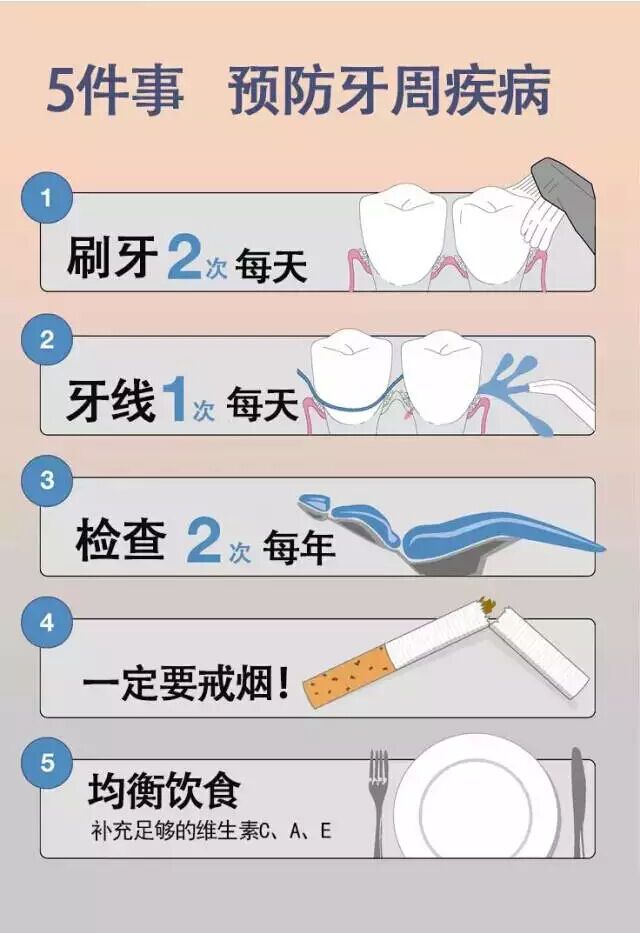 5件事　预防牙周疾病

1
刷牙 2次 每天

2
牙线 1次 每天

3
检查 2次 每年

4
一定要戒烟！

5
均衡饮食
补充足够的维生素C、A、E